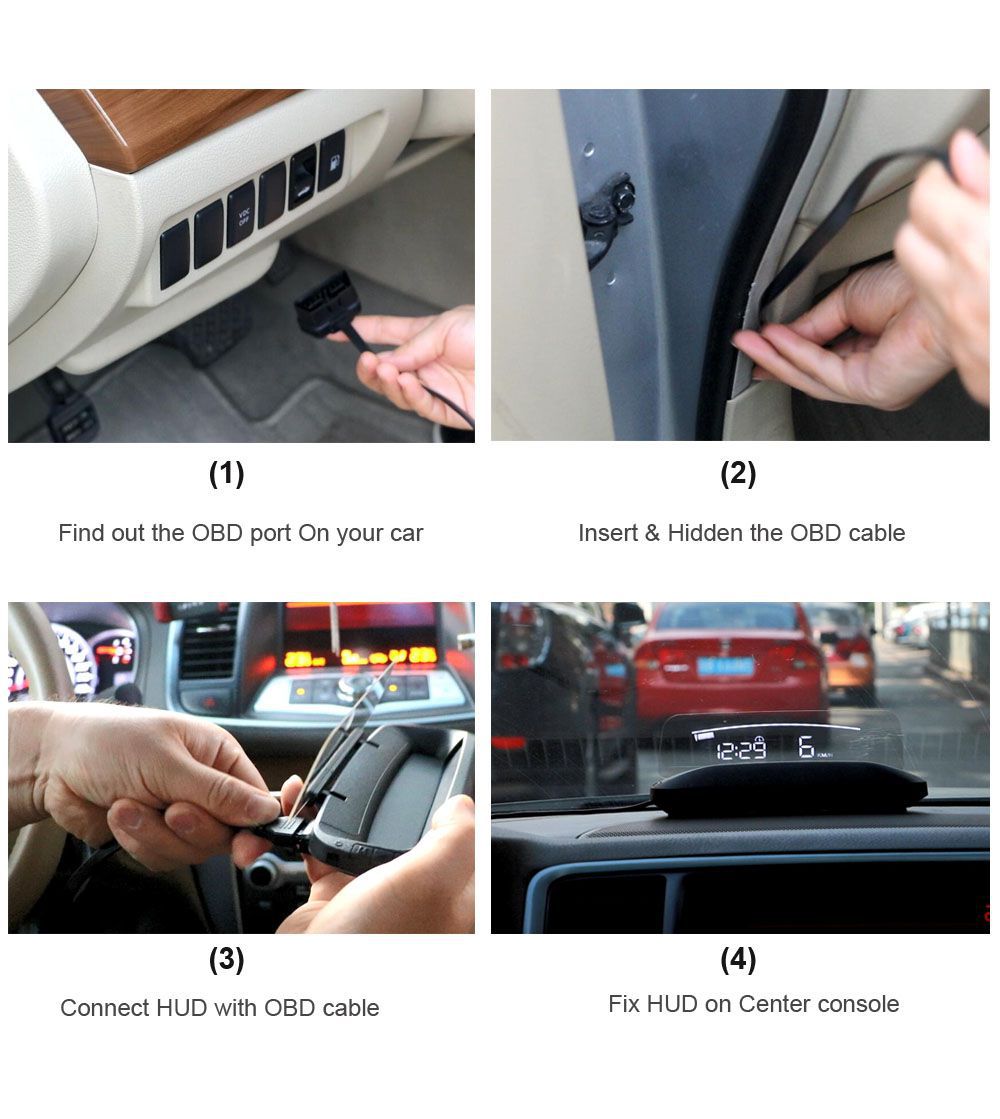 VDC OFF

(1)

Find out the OBD port On your car

(2)

Insert & Hidden the OBD cable

12:29 6 KM/H

(3)

Connect HUD with OBD cable

(4)

Fix HUD on Center console