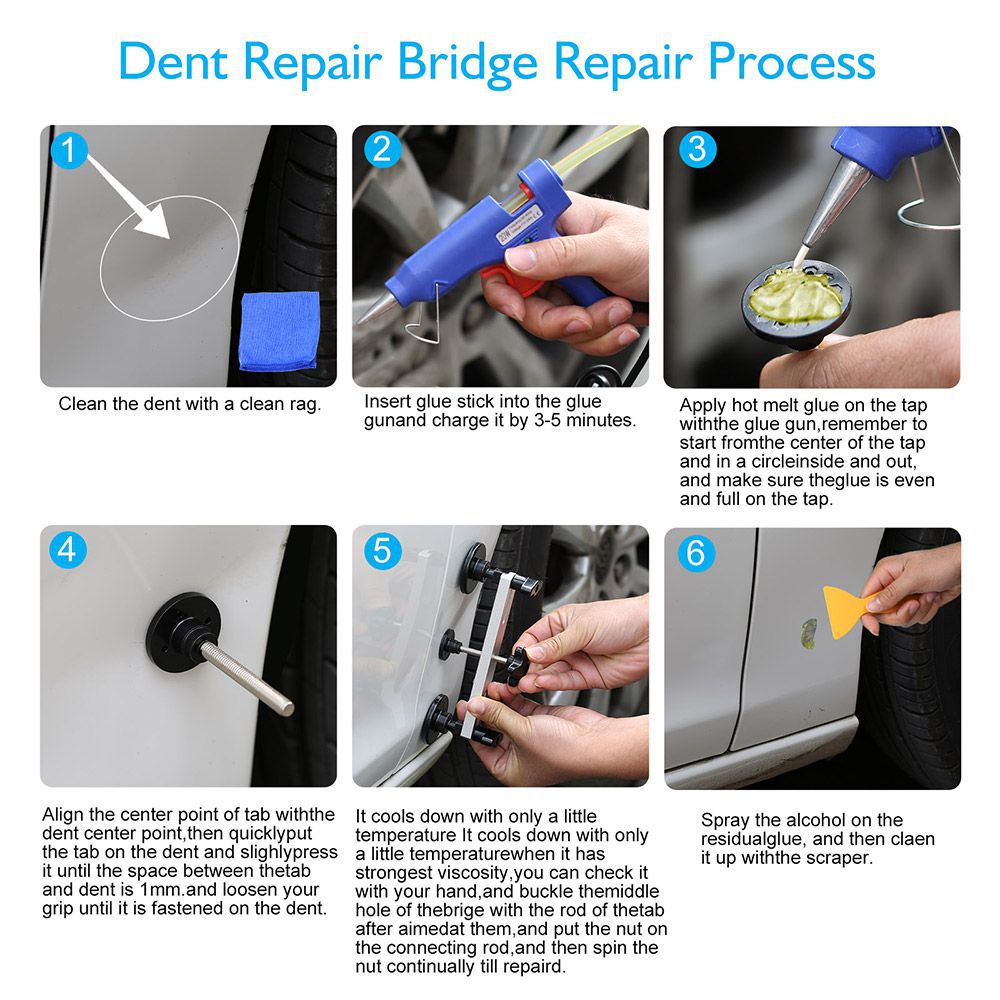 Dent Repair Bridge Repair Process

1

Clean the dent with a clean rag.

2

20W

Insert glue stick into the glue gunand charge it by 3-5 minutes.

3

Apply hot melt glue on the tap withthe glue gun,remember to start fromthe center of the tap and in a circleinside and out, and make sure theglue is even and full on the tap.

4

Align the center point of tab withthe dent center point,then quicklyput the tab on the dent and slighlypress it until the space between thetab and dent is 1mm.and loosen your grip until it is fastened on the dent.

5

It cools down with only a little temperature It cools down with only a little temperaturewhen it has strongest viscosity,you can check it with your hand,and buckle themiddle hole of thebrige with the rod of thetab after aimedat them,and put the nut on the connecting rod,and then spin the nut continually till repaird.

6

Spray the alcohol on the residualglue, and then claen it up withthe scraper.