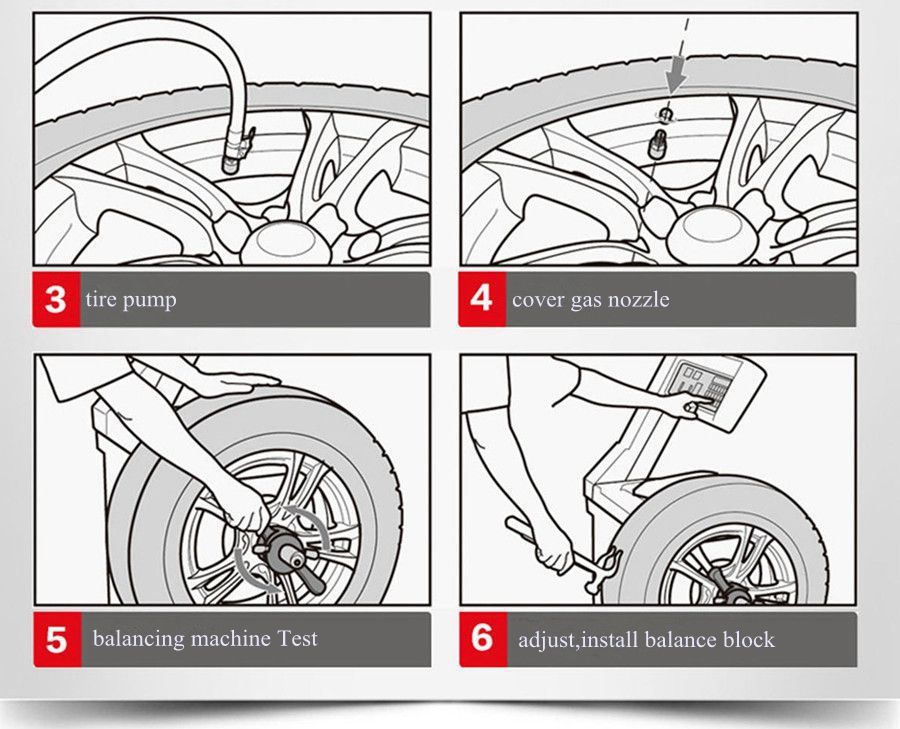 3 tire pump

4 cover gas nozzle

5 balancing machine Test

6 adjust,install balance block