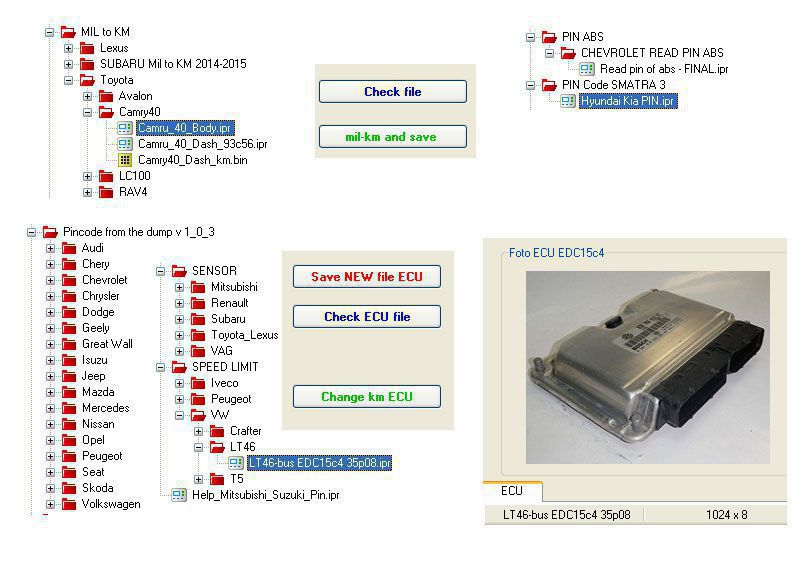 MIL to KM
Lexus
SUBARU Mil to KM 2014-2015
Toyota
Avalon
Camry40
Camru_40_Body.ipr
Camru_40_Dash_93c56.ipr
Camry40_Dash_km.bin
LC100
RAV4

Check file
mil-km and save

PIN ABS
CHEVROLET READ PIN ABS
Read pin of abs - FINAL.ipr
PIN Code SMATRA 3
Hyundai Kia PIN.ipr

Pincode from the dump v 1_0_3
Audi
Chery
Chevrolet
Chrysler
Dodge
Geely
Great Wall
Isuzu
Jeep
Mazda
Mercedes
Nissan
Opel
Peugeot
Seat
Skoda
Volkswagen

SENSOR
Mitsubishi
Renault
Subaru
Toyota_Lexus
VAG
SPEED LIMIT
Iveco
Peugeot
VW
Crafter
LT46
LT46-bus EDC15c4 35p08.ipr
T5
Help_Mitsubishi_Suzuki_Pin.ipr

Save NEW file ECU
Check ECU file
Change km ECU

Foto ECU EDC15c4
ECU
LT46-bus EDC15c4 35p08
1024 x 8